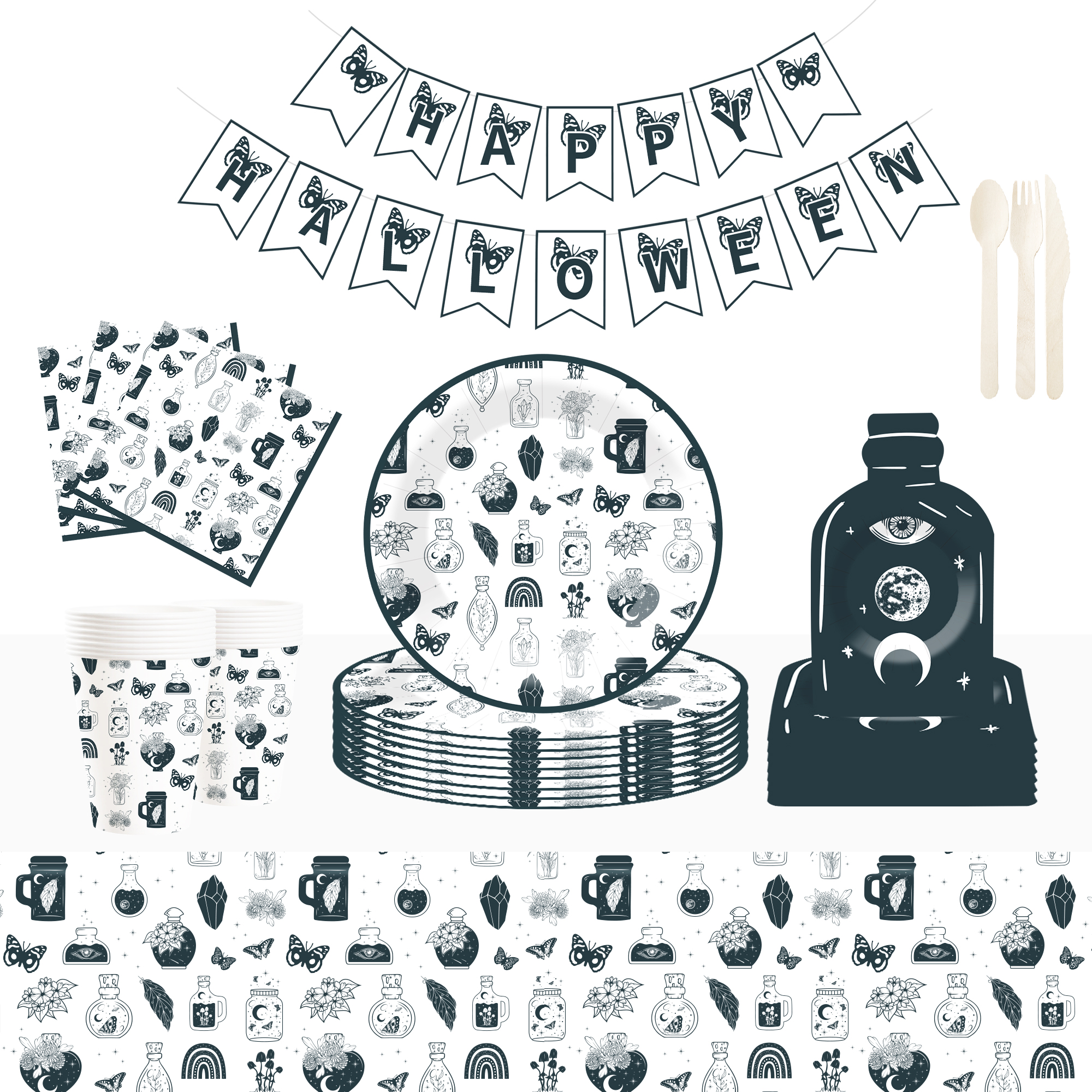 HAPPY
HALLOWEEN